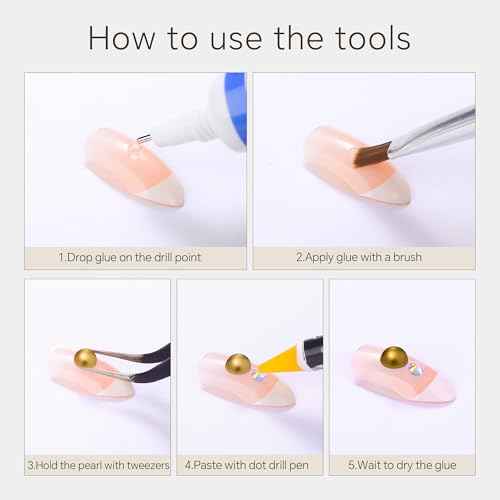 How to use the tools

1.Drop glue on the drill point

2.Apply glue with a brush

3.Hold the pearl with tweezers

4.Paste with dot drill pen

5.Wait to dry the glue