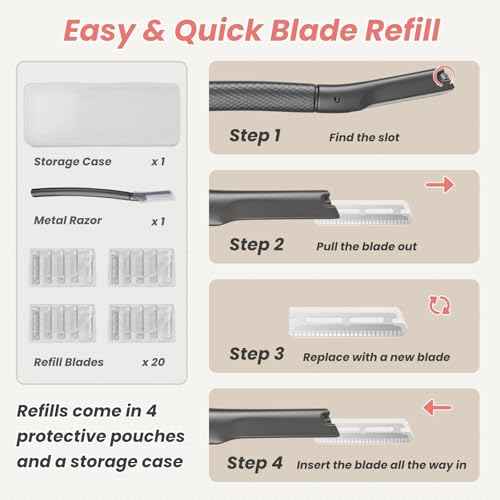 Easy & Quick Blade Refill

Storage Case x 1

Metal Razor x 1

Refill Blades x 20

Refills come in 4 protective pouches and a storage case

Step 1 Find the slot

Step 2 Pull the blade out

Step 3 Replace with a new blade

Step 4 Insert the blade all the way in