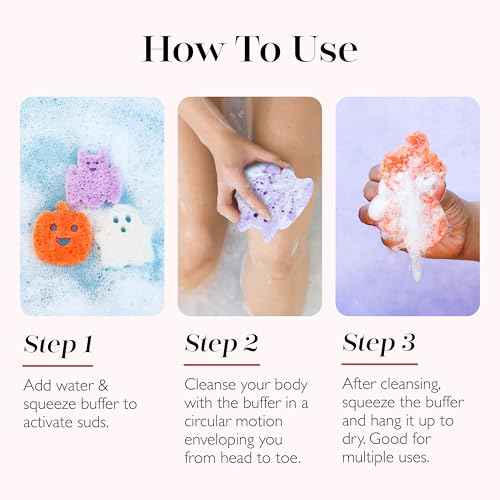 How To Use

Step 1

Add water & squeeze buffer to activate suds.

Step 2

Cleanse your body with the buffer in a circular motion enveloping you from head to toe.

Step 3

After cleansing, squeeze the buffer and hang it up to dry. Good for multiple uses.