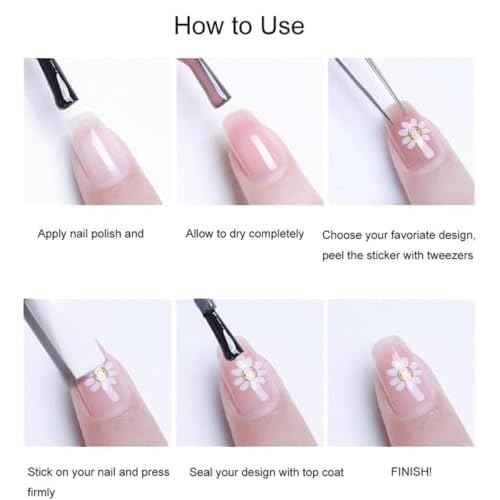 How to Use

Apply nail polish and

Allow to dry completely

Choose your favoriate design, peel the sticker with tweezers

Stick on your nail and press firmly

Seal your design with top coat

FINISH!