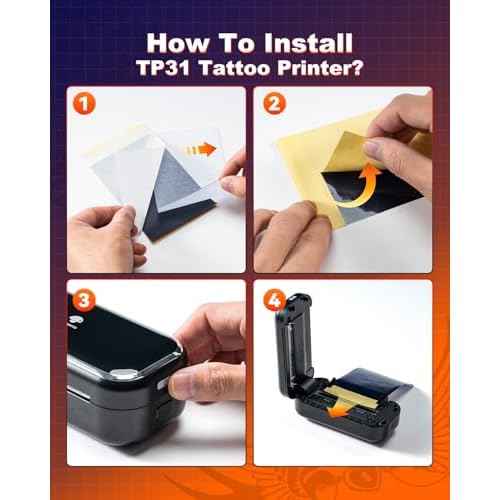 How To Install
TP31 Tattoo Printer?

1

2

3

4