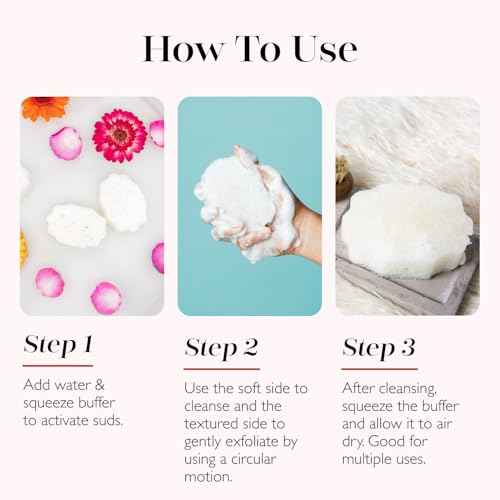 How To Use

Step 1

Add water & squeeze buffer to activate suds.

Step 2

Use the soft side to cleanse and the textured side to gently exfoliate by using a circular motion.

Step 3

After cleansing, squeeze the buffer and allow it to air dry. Good for multiple uses.