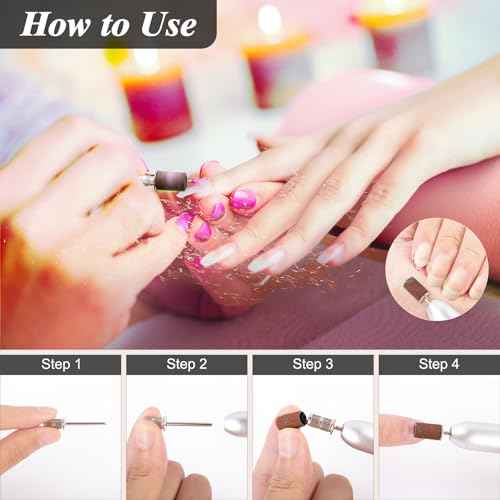 How to Use

Step 1

Step 2

Step 3

Step 4