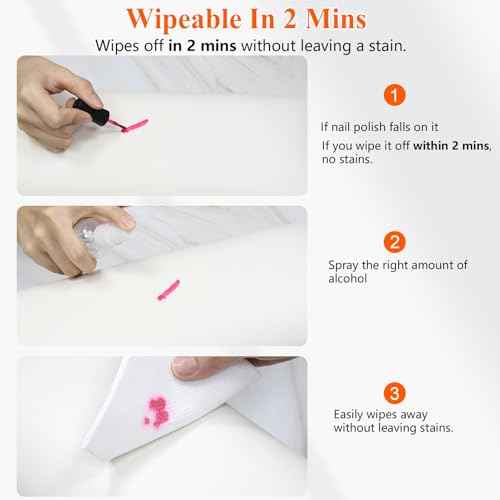 Wipeable In 2 Mins

Wipes off in 2 mins without leaving a stain.

1

If nail polish falls on it

If you wipe it off within 2 mins, no stains.

2

Spray the right amount of alcohol

3

Easily wipes away without leaving stains.