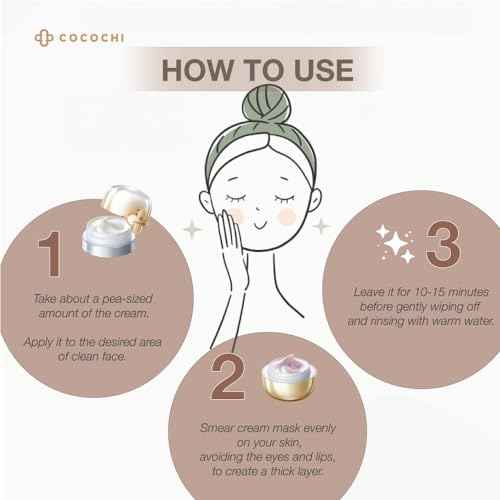 COCOCHI

HOW TO USE

1

Take about a pea-sized amount of the cream.

Apply it to the desired area of clean face.

2

Smear cream mask evenly on your skin, avoiding the eyes and lips, to create a thick layer.

3

Leave it for 10-15 minutes before gently wiping off and rinsing with warm water.