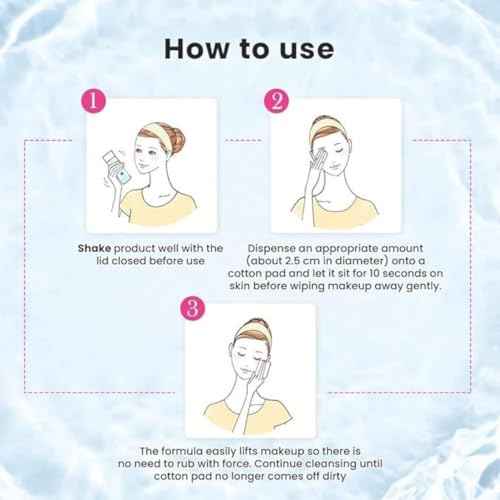 How to use

1

Shake product well with the lid closed before use

2

Dispense an appropriate amount (about 2.5 cm in diameter) onto a cotton pad and let it sit for 10 seconds on skin before wiping makeup away gently.

3

The formula easily lifts makeup so there is no need to rub with force. Continue cleansing until cotton pad no longer comes off dirty