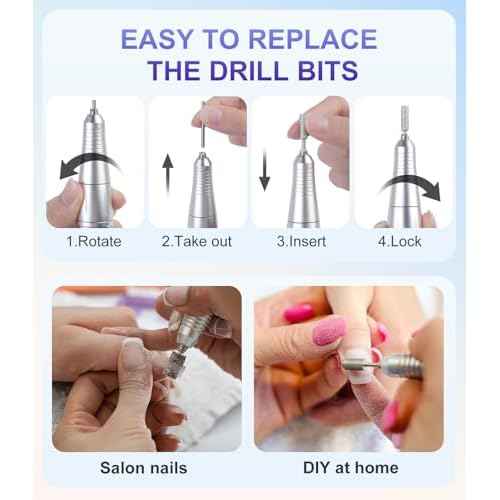 EASY TO REPLACE
THE DRILL BITS

1.Rotate
2.Take out
3.Insert
4.Lock

Salon nails
DIY at home