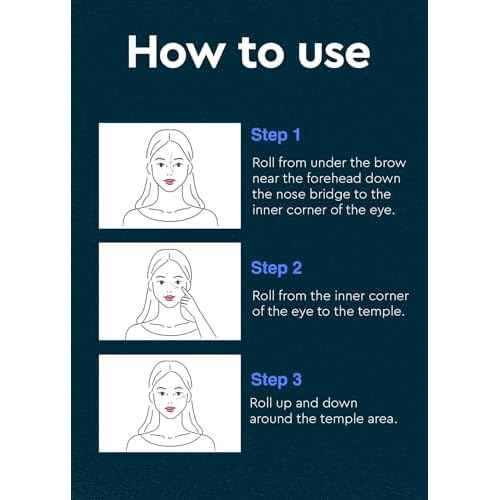 How to use

Step 1

Roll from under the brow near the forehead down the nose bridge to the inner corner of the eye.

Step 2

Roll from the inner corner of the eye to the temple.

Step 3

Roll up and down around the temple area.