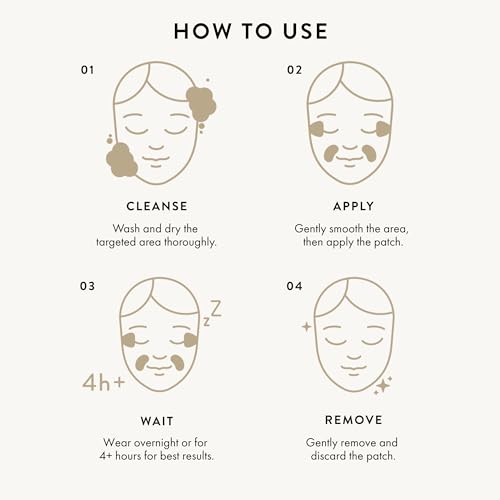 HOW TO USE

01

CLEANSE

Wash and dry the targeted area thoroughly.

02

APPLY

Gently smooth the area, then apply the patch.

03

zZ

4h+

WAIT

Wear overnight or for 4+ hours for best results.

04

REMOVE

Gently remove and discard the patch.