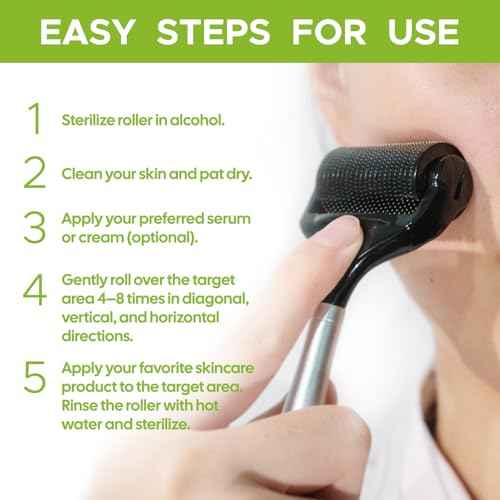 EASY STEPS FOR USE

1 Sterilize roller in alcohol.

2 Clean your skin and pat dry.

3 Apply your preferred serum or cream (optional).

4 Gently roll over the target area 4–8 times in diagonal, vertical, and horizontal directions.

5 Apply your favorite skincare product to the target area. Rinse the roller with hot water and sterilize.