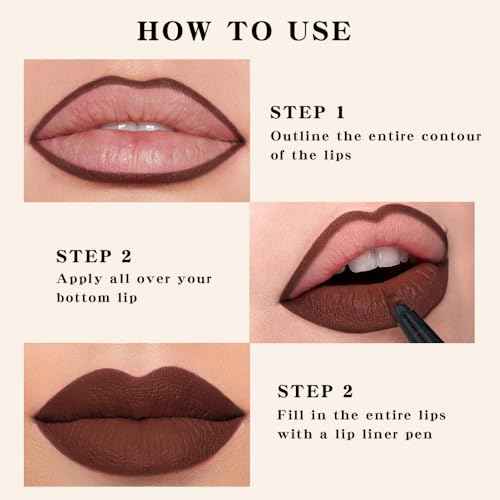 HOW TO USE

STEP 1
Outline the entire contour of the lips

STEP 2
Apply all over your bottom lip

STEP 2
Fill in the entire lips with a lip liner pen