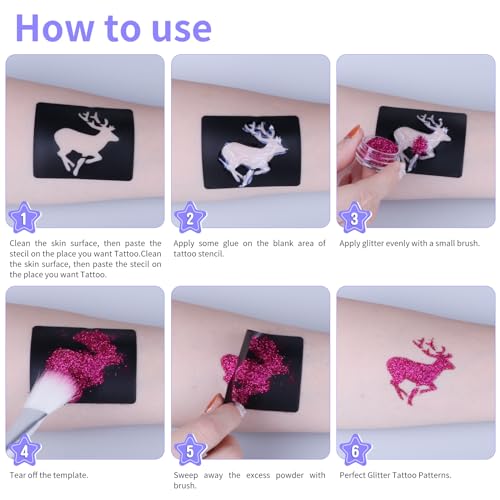 How to use

1

Clean the skin surface, then paste the stecil on the place you want Tattoo.Clean the skin surface, then paste the stecil on the place you want Tattoo.

2

Apply some glue on the blank area of tattoo stencil.

3

Apply glitter evenly with a small brush.

4

Tear off the template.

5

Sweep away the excess powder with brush.

6

Perfect Glitter Tattoo Patterns.