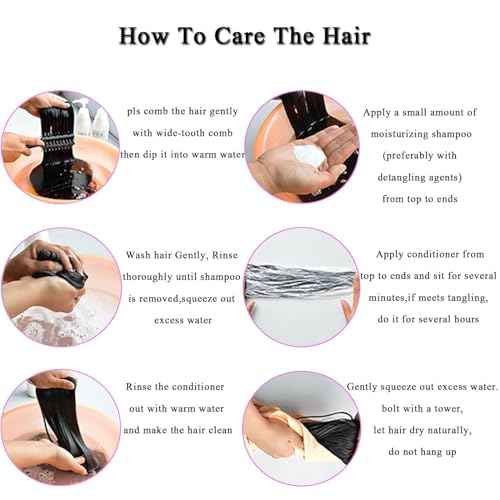 How To Care The Hair

pls comb the hair gently with wide-tooth comb then dip it into warm water

Apply a small amount of moisturizing shampoo (preferably with detangling agents) from top to ends

Wash hair Gently, Rinse thoroughly until shampoo is removed,squeeze out excess water

Apply conditioner from top to ends and sit for several minutes,if meets tangling, do it for several hours

Rinse the conditioner out with warm water and make the hair clean

Gently squeeze out excess water. bolt with a tower, let hair dry naturally, do not hang up