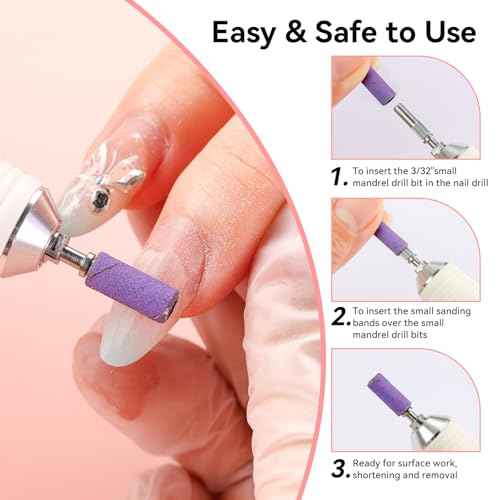 Easy & Safe to Use

1. To insert the 3/32"small mandrel drill bit in the nail drill

2. To insert the small sanding bands over the small mandrel drill bits

3. Ready for surface work, shortening and removal