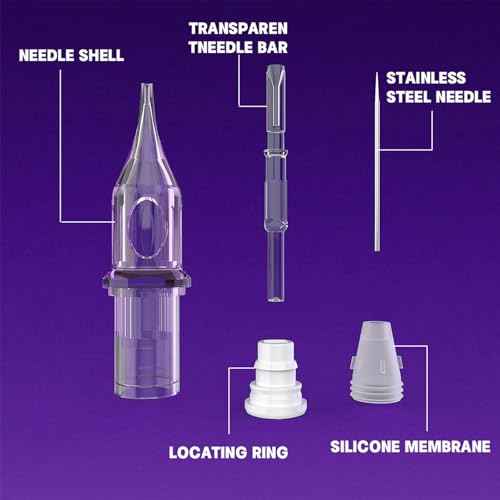 NEEDLE SHELL

TRANSPAREN TNEEDLE BAR

STAINLESS STEEL NEEDLE

LOCATING RING

SILICONE MEMBRANE