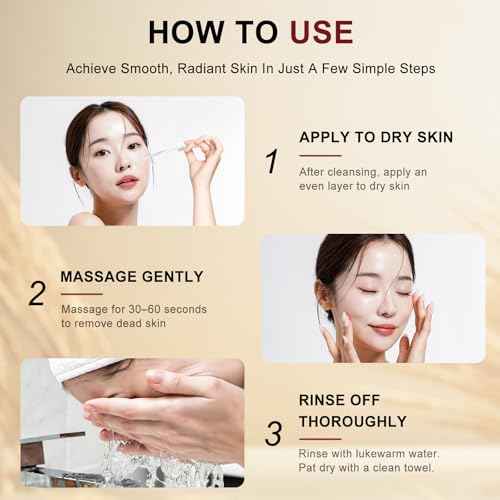 HOW TO USE

Achieve Smooth, Radiant Skin In Just A Few Simple Steps

1

APPLY TO DRY SKIN

After cleansing, apply an even layer to dry skin

2

MASSAGE GENTLY

Massage for 30–60 seconds to remove dead skin

3

RINSE OFF THOROUGHLY

Rinse with lukewarm water. Pat dry with a clean towel.