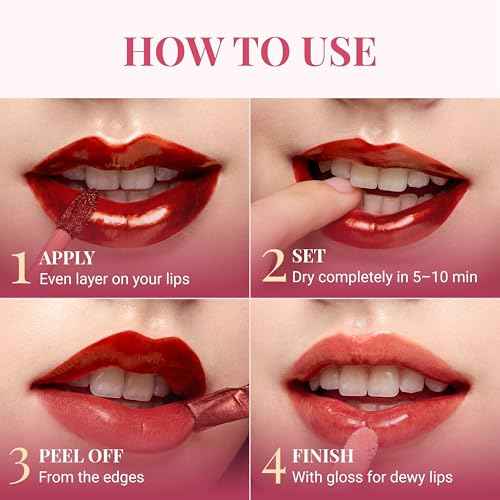 HOW TO USE

1 APPLY
Even layer on your lips

2 SET
Dry completely in 5–10 min

3 PEEL OFF
From the edges

4 FINISH
With gloss for dewy lips