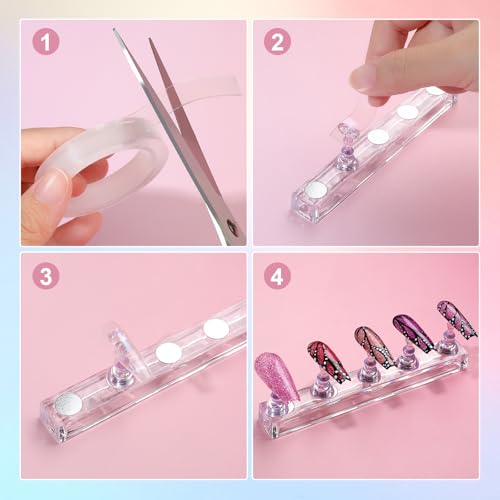 1

2

3

4