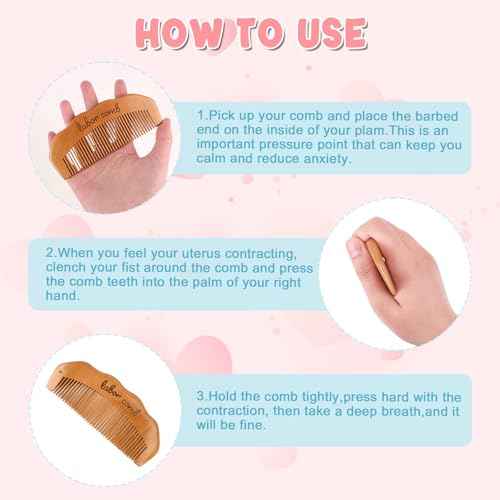 HOW TO USE

labor comb

1.Pick up your comb and place the barbed end on the inside of your plam.This is an important pressure point that can keep you calm and reduce anxiety.

2.When you feel your uterus contracting, clench your fist around the comb and press the comb teeth into the palm of your right hand.

labor comb

3.Hold the comb tightly,press hard with the contraction, then take a deep breath,and it will be fine.