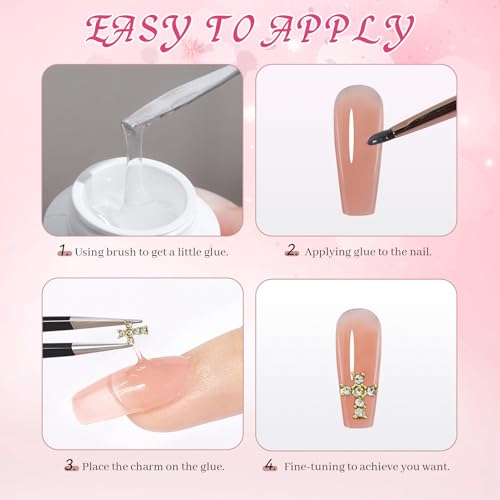 EASY TO APPLY

1. Using brush to get a little glue.

2. Applying glue to the nail.

3. Place the charm on the glue.

4. Fine-tuning to achieve you want.