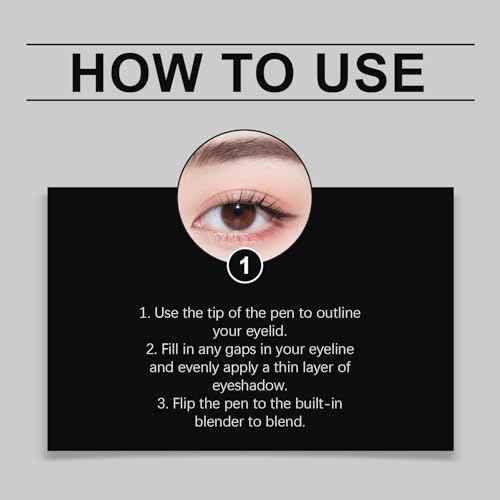 HOW TO USE

1

1. Use the tip of the pen to outline your eyelid.
2. Fill in any gaps in your eyeline and evenly apply a thin layer of eyeshadow.
3. Flip the pen to the built-in blender to blend.