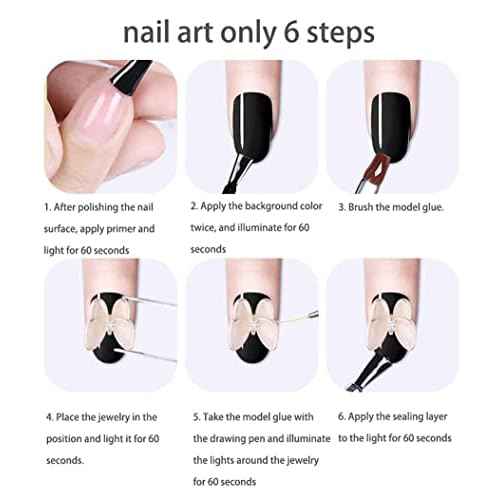 nail art only 6 steps

1. After polishing the nail surface, apply primer and light for 60 seconds

2. Apply the background color twice, and illuminate for 60 seconds

3. Brush the model glue.

4. Place the jewelry in the position and light it for 60 seconds.

5. Take the model glue with the drawing pen and illuminate the lights around the jewelry for 60 seconds

6. Apply the sealing layer to the light for 60 seconds