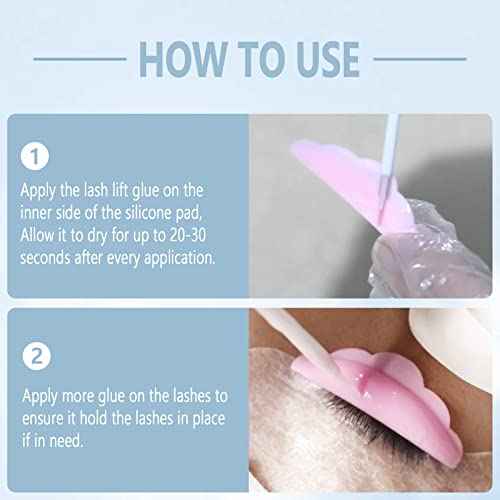 HOW TO USE

1

Apply the lash lift glue on the inner side of the silicone pad, Allow it to dry for up to 20-30 seconds after every application.

2

Apply more glue on the lashes to ensure it hold the lashes in place if in need.