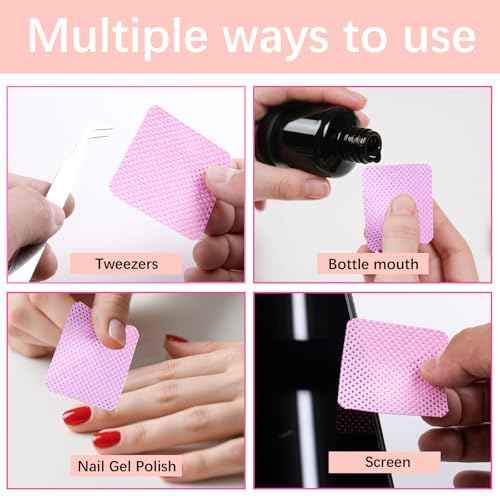 Multiple ways to use

Tweezers

Bottle mouth

Nail Gel Polish

Screen