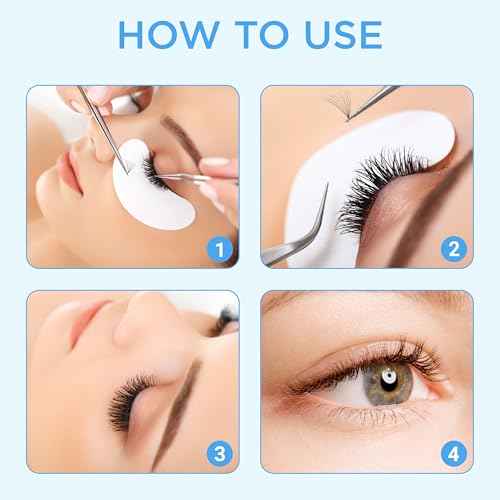 HOW TO USE

1

2

3

4