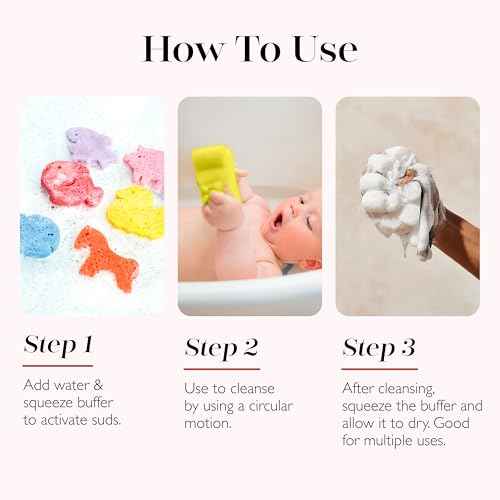 How To Use

Step 1

Add water & squeeze buffer to activate suds.

Step 2

Use to cleanse by using a circular motion.

Step 3

After cleansing, squeeze the buffer and allow it to dry. Good for multiple uses.