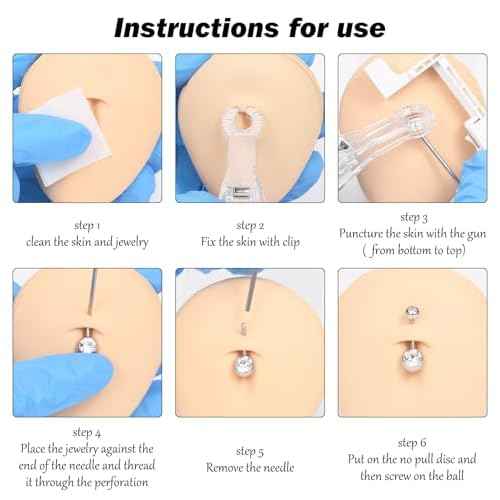 Instructions for use

step 1
clean the skin and jewelry

step 2
Fix the skin with clip

step 3
Puncture the skin with the gun
( from bottom to top)

step 4
Place the jewelry against the end of the needle and thread it through the perforation

step 5
Remove the needle

step 6
Put on the no pull disc and then screw on the ball