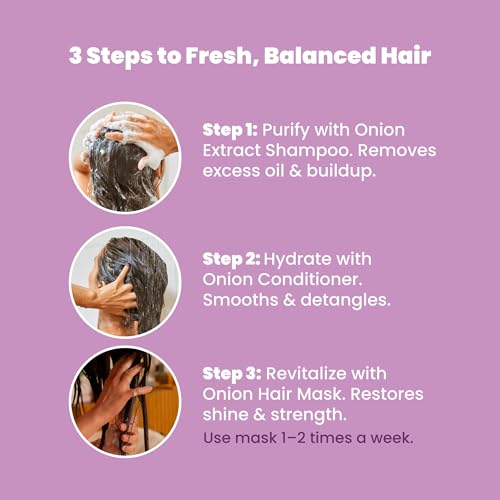 3 Steps to Fresh, Balanced Hair

Step 1: Purify with Onion Extract Shampoo. Removes excess oil & buildup.

Step 2: Hydrate with Onion Conditioner. Smooths & detangles.

Step 3: Revitalize with Onion Hair Mask. Restores shine & strength.

Use mask 1–2 times a week.