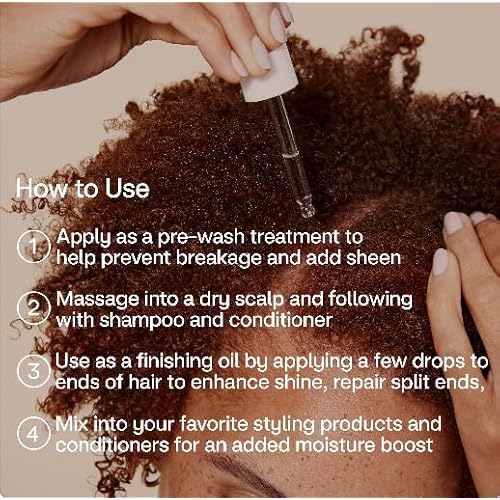 How to Use

1 Apply as a pre-wash treatment to help prevent breakage and add sheen

2 Massage into a dry scalp and following with shampoo and conditioner

3 Use as a finishing oil by applying a few drops to ends of hair to enhance shine, repair split ends,

4 Mix into your favorite styling products and conditioners for an added moisture boost