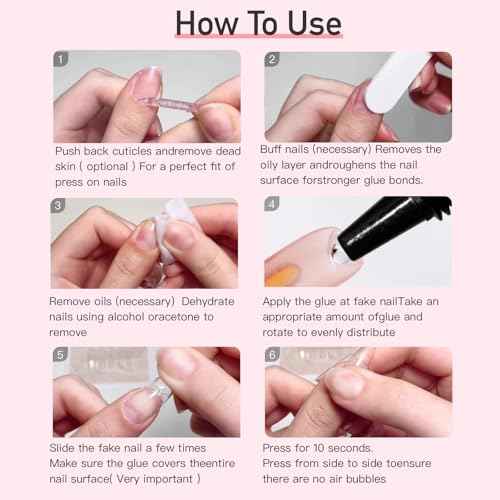 How To Use

1

Push back cuticles andremove dead skin ( optional ) For a perfect fit of press on nails

2

Buff nails (necessary) Removes the oily layer androughens the nail surface forstronger glue bonds.

3

Remove oils (necessary) Dehydrate nails using alcohol oracetone to remove

4

Apply the glue at fake nailTake an appropriate amount ofglue and rotate to evenly distribute

5

Slide the fake nail a few times
Make sure the glue covers theentire nail surface( Very important )

6

Press for 10 seconds.
Press from side to side toensure there are no air bubbles