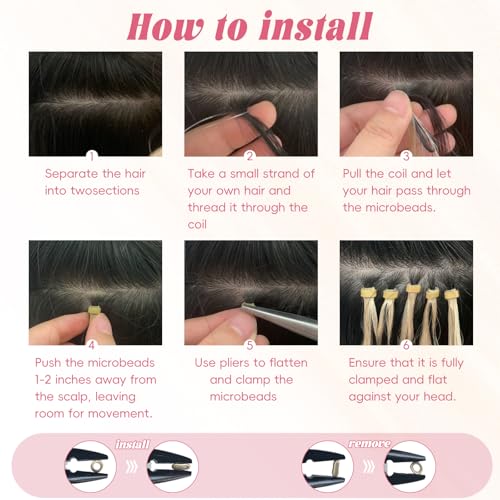 How to install

1
Separate the hair into twosections

2
Take a small strand of your own hair and thread it through the coil

3
Pull the coil and let your hair pass through the microbeads.

4
Push the microbeads 1-2 inches away from the scalp, leaving room for movement.

5
Use pliers to flatten and clamp the microbeads

6
Ensure that it is fully clamped and flat against your head.

install

remove