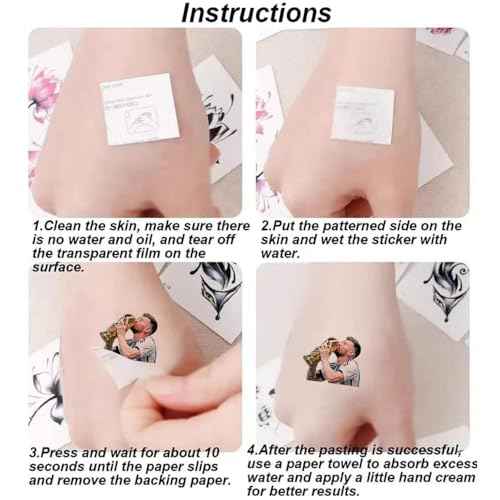 Instructions

1.Clean the skin, make sure there is no water and oil, and tear off the transparent film on the surface.

2.Put the patterned side on the skin and wet the sticker with water.

3.Press and wait for about 10 seconds until the paper slips and remove the backing paper.

4.After the pasting is successful, use a paper towel to absorb excess water and apply a little hand cream for better results.