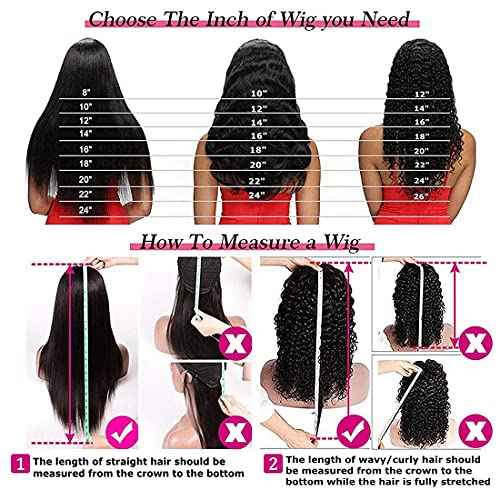 Choose The Inch of Wig you Need

8"
10"
12"
14"
16"
18"
20"
22"
24"

10"
12"
14"
16"
18"
20"
22"
24"

12"
14"
16"
18"
20"
22"
24"
26"

How To Measure a Wig

1 The length of straight hair should be measured from the crown to the bottom

2 The length of wavy/curly hair should be measured from the crown to the bottom while the hair is fully stretched