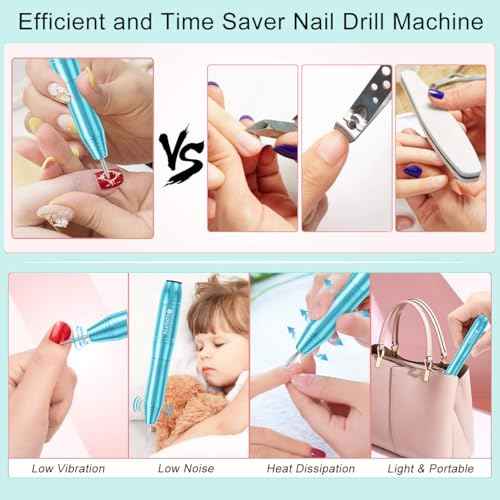 Efficient and Time Saver Nail Drill Machine

VS

Low Vibration

Low Noise

Heat Dissipation

Light & Portable