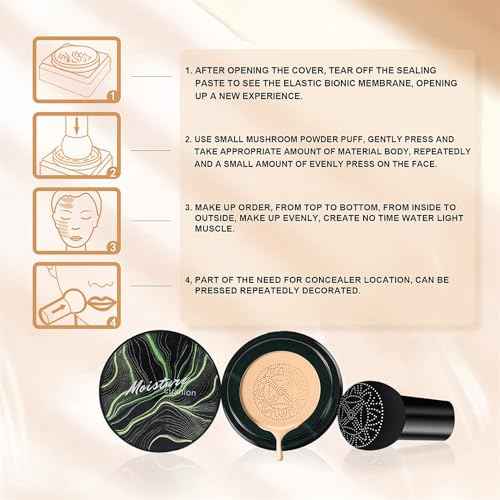 1

2

3

4

1. AFTER OPENING THE COVER, TEAR OFF THE SEALING PASTE TO SEE THE ELASTIC BIONIC MEMBRANE, OPENING UP A NEW EXPERIENCE.

2. USE SMALL MUSHROOM POWDER PUFF, GENTLY PRESS AND TAKE APPROPRIATE AMOUNT OF MATERIAL BODY, REPEATEDLY AND A SMALL AMOUNT OF EVENLY PRESS ON THE FACE.

3. MAKE UP ORDER, FROM TOP TO BOTTOM, FROM INSIDE TO OUTSIDE, MAKE UP EVENLY, CREATE NO TIME WATER LIGHT MUSCLE.

4. PART OF THE NEED FOR CONCEALER LOCATION, CAN BE PRESSED REPEATEDLY DECORATED.

Moisture Cushion