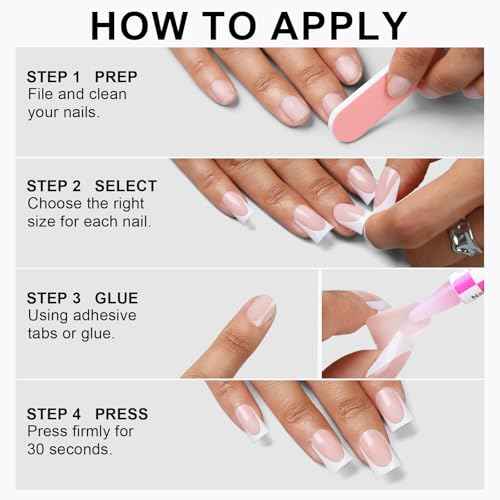 HOW TO APPLY

STEP 1 PREP
File and clean your nails.

STEP 2 SELECT
Choose the right size for each nail.

STEP 3 GLUE
Using adhesive tabs or glue.

STEP 4 PRESS
Press firmly for 30 seconds.