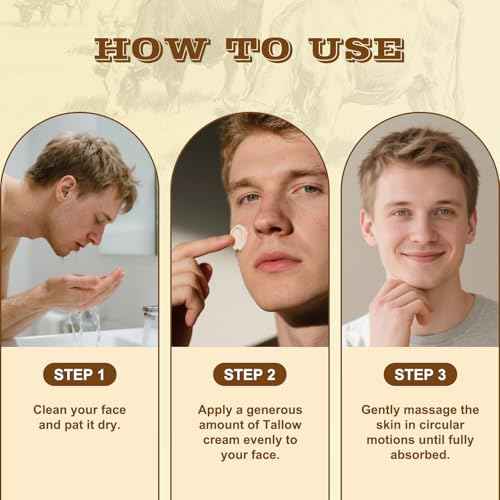 HOW TO USE

STEP 1

Clean your face and pat it dry.

STEP 2

Apply a generous amount of Tallow cream evenly to your face.

STEP 3

Gently massage the skin in circular motions until fully absorbed.