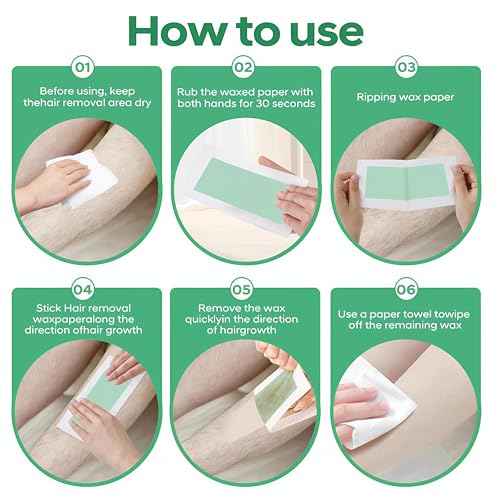 How to use

01
Before using, keep thehair removal area dry

02
Rub the waxed paper with both hands for 30 seconds

03
Ripping wax paper

04
Stick Hair removal waxpaperalong the direction ofhair growth

05
Remove the wax quicklyin the direction of hairgrowth

06
Use a paper towel towipe off the remaining wax