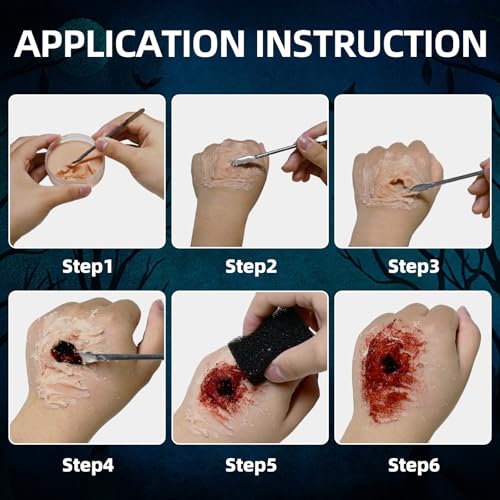 APPLICATION INSTRUCTION

Step1

Step2

Step3

Step4

Step5

Step6