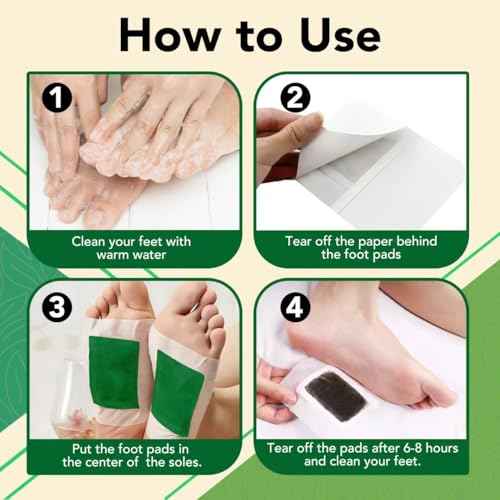 How to Use

1
Clean your feet with warm water

2
Tear off the paper behind the foot pads

3
Put the foot pads in the center of  the soles.

4
Tear off the pads after 6-8 hours and clean your feet.