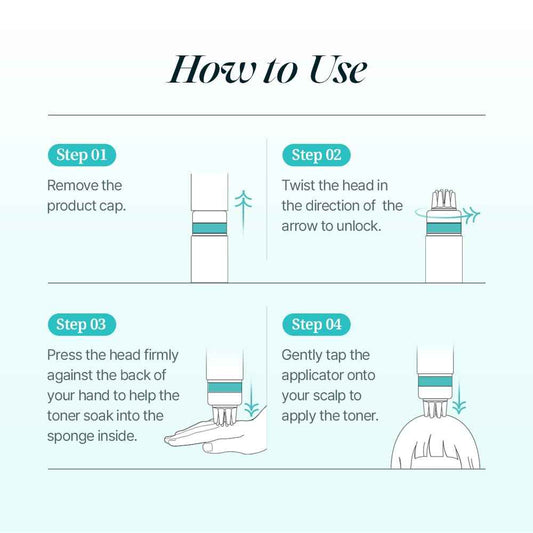 How to Use

Step 01
Remove the product cap.

Step 02
Twist the head in the direction of the arrow to unlock.

Step 03
Press the head firmly against the back of your hand to help the toner soak into the sponge inside.

Step 04
Gently tap the applicator onto your scalp to apply the toner.