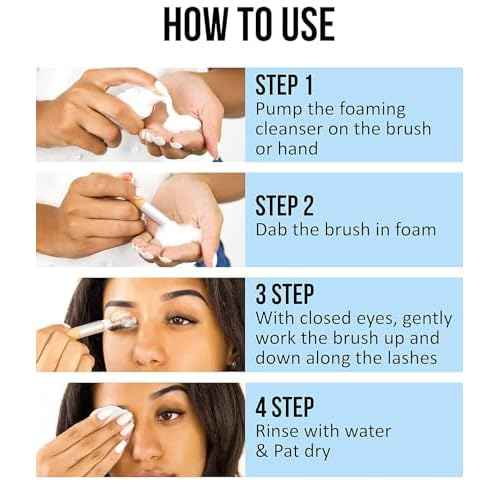 HOW TO USE

STEP 1
Pump the foaming cleanser on the brush or hand

STEP 2
Dab the brush in foam

3 STEP
With closed eyes, gently work the brush up and down along the lashes

4 STEP
Rinse with water & Pat dry