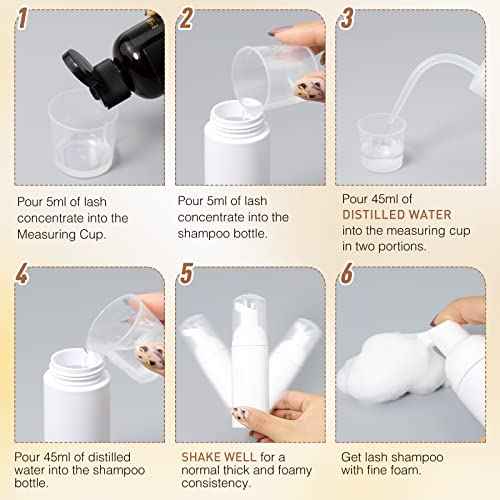 1

Pour 5ml of lash concentrate into the Measuring Cup.

2

Pour 5ml of lash concentrate into the shampoo bottle.

3

Pour 45ml of DISTILLED WATER into the measuring cup in two portions.

4

Pour 45ml of distilled water into the shampoo bottle.

5

SHAKE WELL for a normal thick and foamy consistency.

6

Get lash shampoo with fine foam.