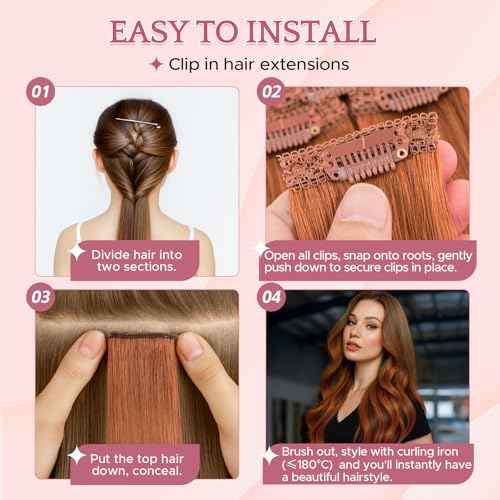 EASY TO INSTALL

Clip in hair extensions

01

Divide hair into two sections.

02

Open all clips, snap onto roots, gently push down to secure clips in place.

03

Put the top hair down, conceal.

04

Brush out, style with curling iron (≤180°C) and you'll instantly have a beautiful hairstyle.