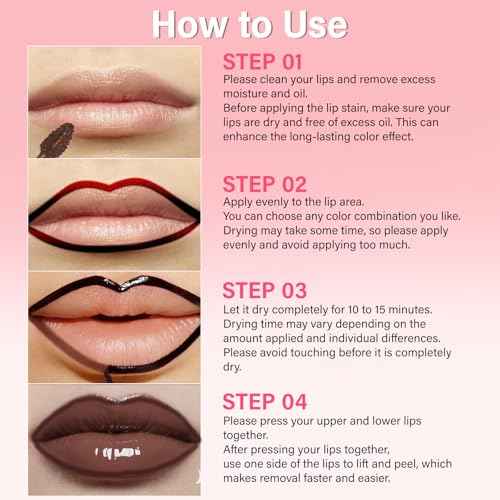 How to Use

STEP 01
Please clean your lips and remove excess moisture and oil.
Before applying the lip stain, make sure your lips are dry and free of excess oil. This can enhance the long-lasting color effect.

STEP 02
Apply evenly to the lip area.
You can choose any color combination you like.
Drying may take some time, so please apply evenly and avoid applying too much.

STEP 03
Let it dry completely for 10 to 15 minutes.
Drying time may vary depending on the amount applied and individual differences.
Please avoid touching before it is completely dry.

STEP 04
Please press your upper and lower lips together.
After pressing your lips together,
use one side of the lips to lift and peel, which makes removal faster and easier.