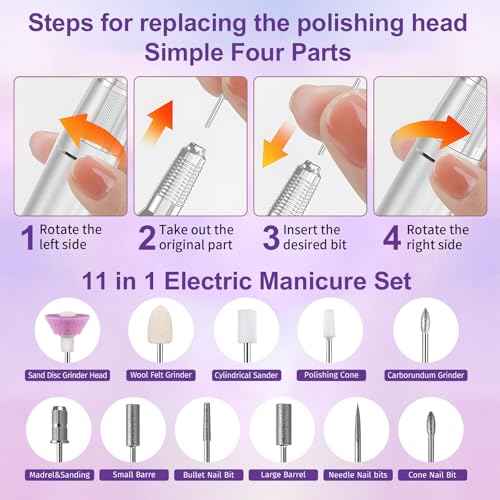 Steps for replacing the polishing head
Simple Four Parts

1 Rotate the left side

2 Take out the original part

3 Insert the desired bit

4 Rotate the right side

11 in 1 Electric Manicure Set

Sand Disc Grinder Head
Wool Felt Grinder
Cylindrical Sander
Polishing Cone
Carborundum Grinder

Madrel&Sanding
Small Barre
Bullet Nail Bit
Large Barrel
Needle Nail bits
Cone Nail Bit